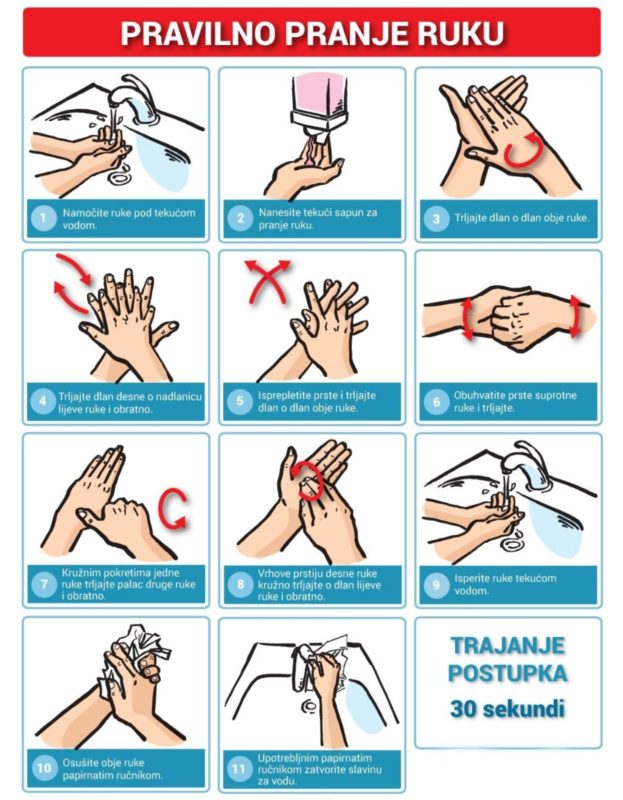 PRAVILNO PRANJE RUKU

1 Namočite ruke pod tekućom vodom.

2 Nanesite tekući sapun za pranje ruku.

3 Trljajte dlan o dlan obje ruke.

4 Trljajte dlan desne o nadlanicu lijeve ruke i obratno.

5 Isprepletite prste i trljajte dlan o dlan obje ruke.

6 Obuhvatite prste suprotne ruke i trljajte.

7 Kružnim pokretima jedne ruke trljajte palac druge ruke i obratno.

8 Vrhove prstiju desne ruke kružno trljajte o dlan lijeve ruke i obratno.

9 Isperite ruke tekućom vodom.

10 Osušite obje ruke papirnatim ručnikom.

11 Upotrebljnim papirnatim ručnikom zatvorite slavinu za vodu.

TRAJANJE POSTUPKA
30 sekundi